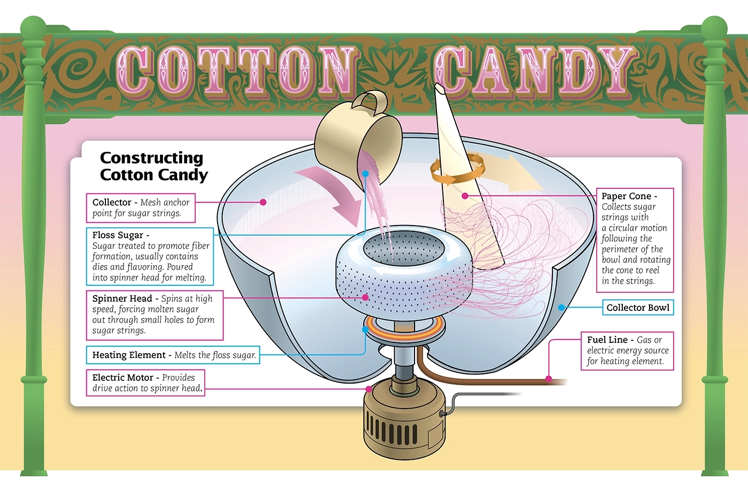 COTTON CANDY

Constructing Cotton Candy

Collector - Mesh anchor point for sugar strings.

Floss Sugar - Sugar treated to promote fiber formation, usually contains dies and flavoring. Poured into spinner head for melting.

Spinner Head - Spins at high speed, forcing molten sugar out through small holes to form sugar strings.

Heating Element - Melts the floss sugar.

Electric Motor - Provides drive action to spinner head.

Paper Cone - Collects sugar strings with a circular motion following the perimeter of the bowl and rotating the cone to reel in the strings.

Collector Bowl

Fuel Line - Gas or electric energy source for heating element.