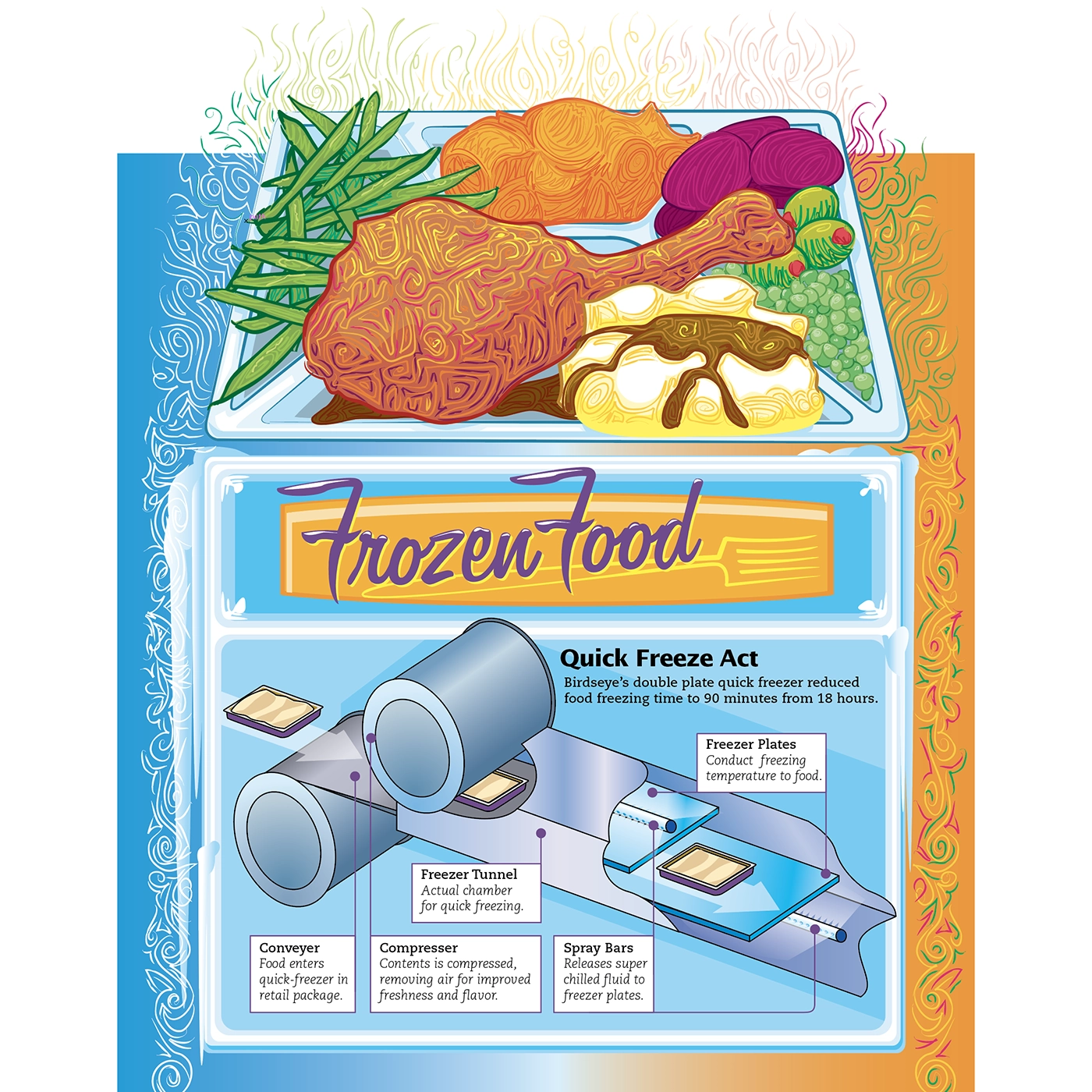 Frozen Food

Quick Freeze Act
Birdseye's double plate quick freezer reduced food freezing time to 90 minutes from 18 hours.

Freezer Plates
Conduct freezing temperature to food.

Freezer Tunnel
Actual chamber for quick freezing.

Conveyer
Food enters quick-freezer in retail package.

Compresser
Contents is compressed, removing air for improved freshness and flavor.

Spray Bars
Releases super chilled fluid to freezer plates.