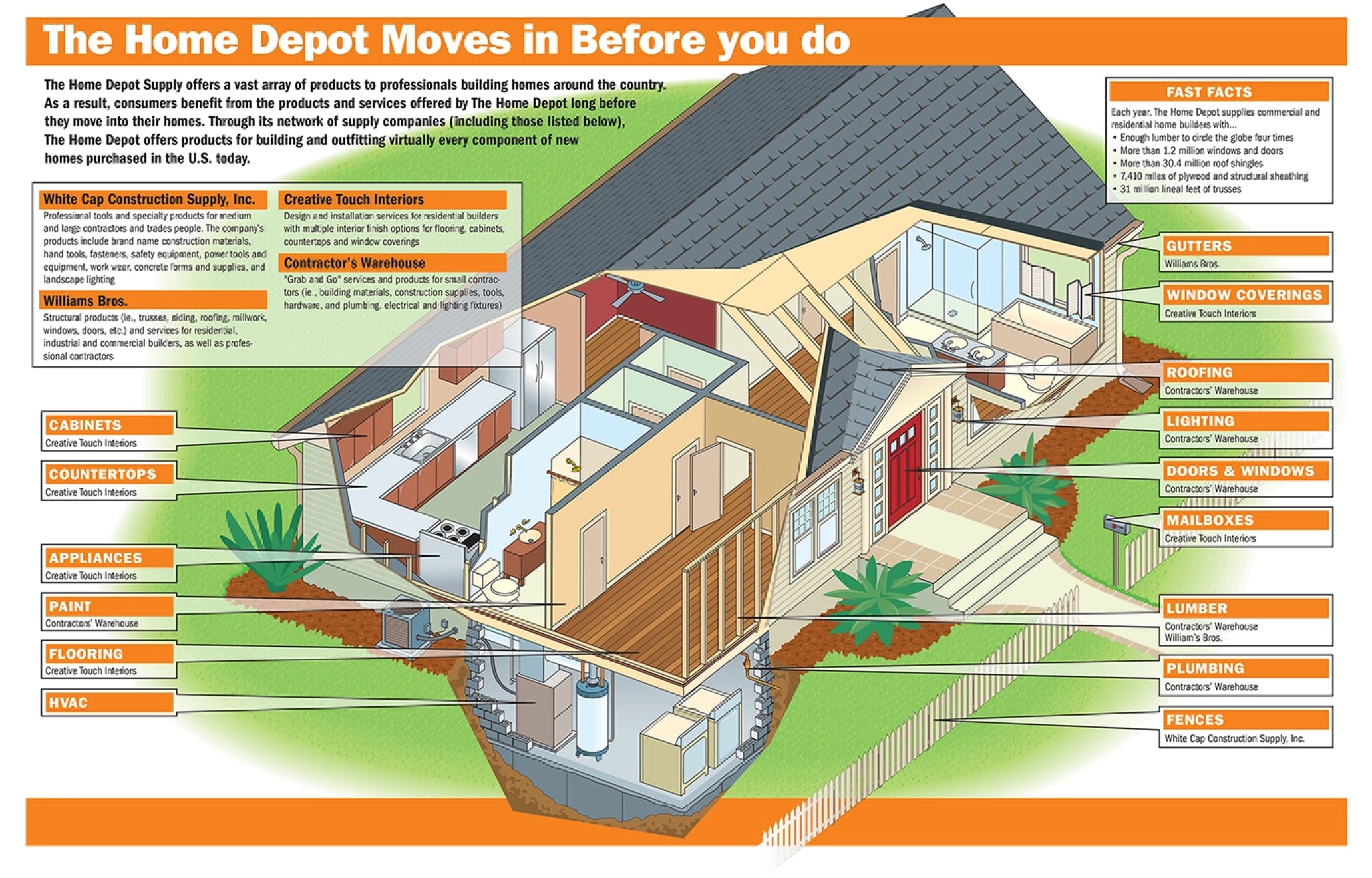 The Home Depot Moves in Before you do

The Home Depot Supply offers a vast array of products to professionals building homes around the country. As a result, consumers benefit from the products and services offered by The Home Depot long before they move into their homes. Through its network of supply companies (including those listed below), The Home Depot offers products for building and outfitting virtually every component of new homes purchased in the U.S. today.

White Cap Construction Supply, Inc.
Professional tools and specialty products for medium and large contractors and trades people. The company's products include brand name construction materials, hand tools, fasteners, safety equipment, power tools and equipment, work wear, concrete forms and supplies, and landscape lighting

Williams Bros.
Structural products (ie., trusses, siding, roofing, millwork, windows, doors, etc.) and services for residential, industrial and commercial builders, as well as professional contractors

Creative Touch Interiors
Design and installation services for residential builders with multiple interior finish options for flooring, cabinets, countertops and window coverings

Contractor's Warehouse
"Grab and Go" services and products for small contractors (ie., building materials, construction supplies, tools, hardware, and plumbing, electrical and lighting fixtures)

FAST FACTS
Each year, The Home Depot supplies commercial and residential home builders with...
• Enough lumber to circle the globe four times
• More than 1.2 million windows and doors
• More than 30.4 million roof shingles
• 7,410 miles of plywood and structural sheathing
• 31 million lineal feet of trusses

CABINETS
Creative Touch Interiors

COUNTERTOPS
Creative Touch Interiors

APPLIANCES
Creative Touch Interiors

PAINT
Contractors' Warehouse

FLOORING
Creative Touch Interiors

HVAC

GUTTERS
Williams Bros.

WINDOW COVERINGS
Creative Touch Interiors

ROOFING
Contractors' Warehouse

LIGHTING
Contractors' Warehouse

DOORS & WINDOWS
Contractors' Warehouse

MAILBOXES
Creative Touch Interiors

LUMBER
Contractors' Warehouse
William's Bros.

PLUMBING
Contractors' Warehouse

FENCES
White Cap Construction Supply, Inc.