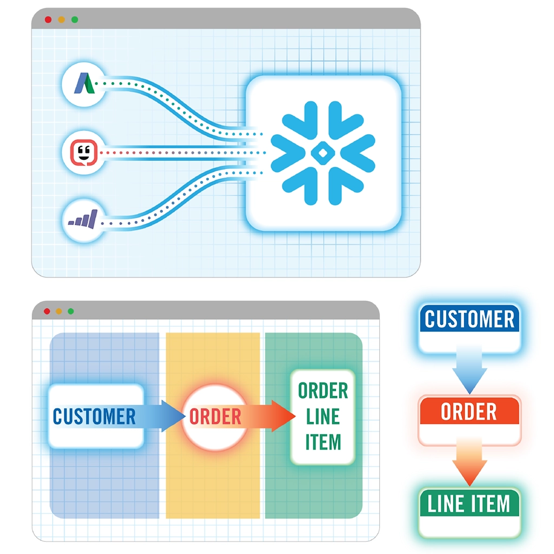 CUSTOMER

ORDER

ORDER LINE ITEM

CUSTOMER

ORDER

LINE ITEM