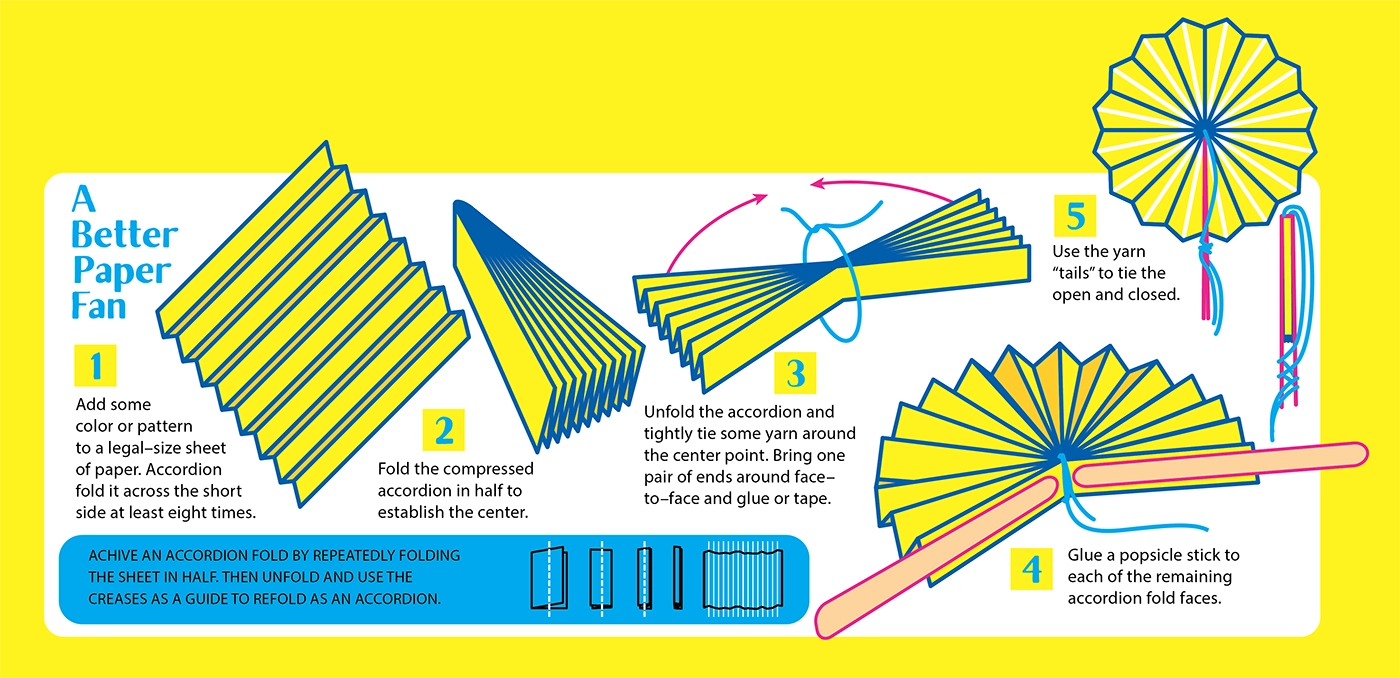 A Better Paper Fan

1
Add some color or pattern to a legal–size sheet of paper. Accordion fold it across the short side at least eight times.

2
Fold the compressed accordion in half to establish the center.

3
Unfold the accordion and tightly tie some yarn around the center point. Bring one pair of ends around face–to–face and glue or tape.

4
Glue a popsicle stick to each of the remaining accordion fold faces.

5
Use the yarn "tails" to tie the open and closed.

ACHIVE AN ACCORDION FOLD BY REPEATEDLY FOLDING THE SHEET IN HALF. THEN UNFOLD AND USE THE CREASES AS A GUIDE TO REFOLD AS AN ACCORDION.