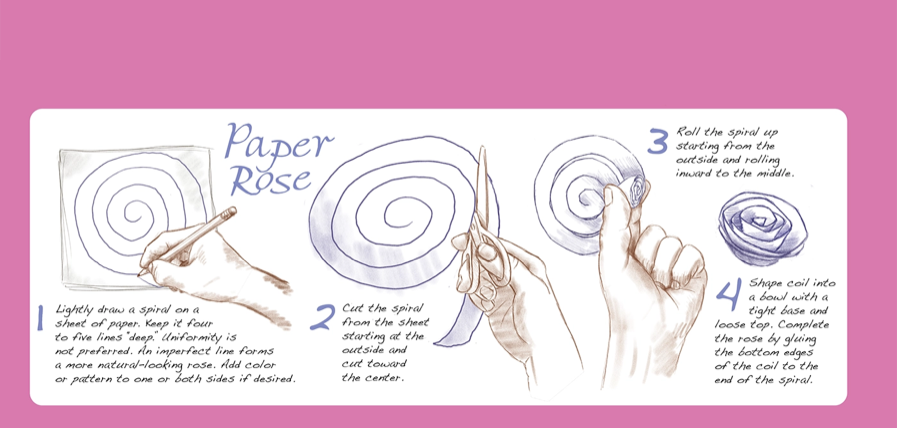 Paper Rose

1 Lightly draw a spiral on a sheet of paper. Keep it four to five lines "deep." Uniformity is not preferred. An imperfect line forms a more natural-looking rose. Add color or pattern to one or both sides if desired.

2 Cut the spiral from the sheet starting at the outside and cut toward the center.

3 Roll the spiral up starting from the outside and rolling inward to the middle.

4 Shape coil into a bowl with a tight base and loose top. Complete the rose by gluing the bottom edges of the coil to the end of the spiral.