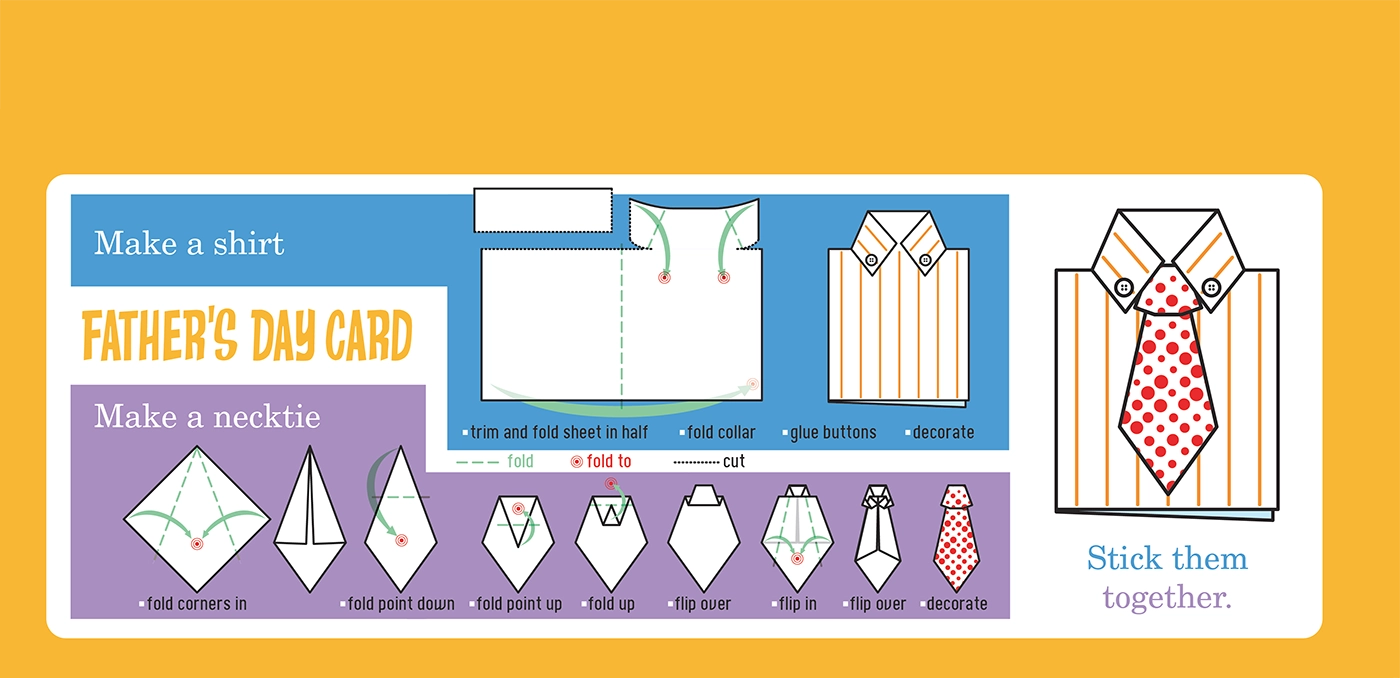 Make a shirt

FATHER'S DAY CARD

Make a necktie

▪trim and fold sheet in half ▪fold collar ▪glue buttons ▪decorate

fold fold to cut

▪fold corners in ▪fold point down ▪fold point up ▪fold up ▪flip over ▪flip in ▪flip over ▪decorate

Stick them together.