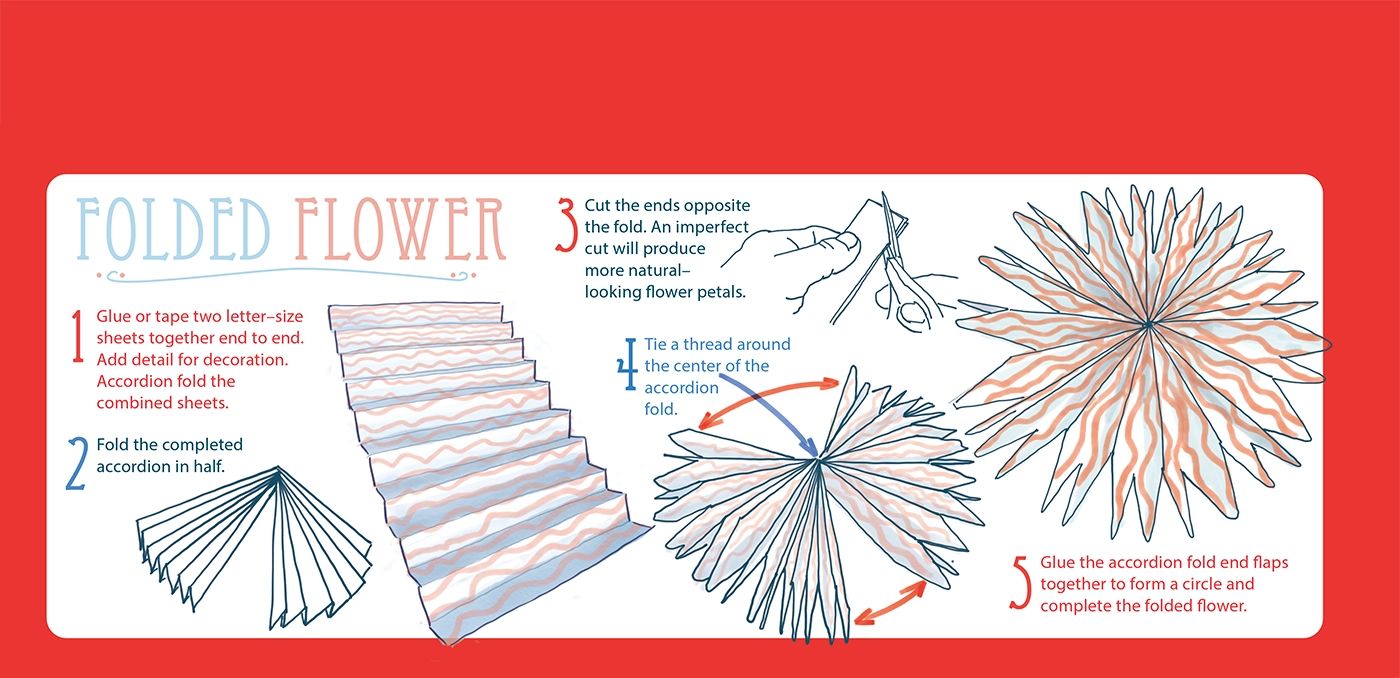 FOLDED FLOWER

1 Glue or tape two letter–size sheets together end to end. Add detail for decoration. Accordion fold the combined sheets.

2 Fold the completed accordion in half.

3 Cut the ends opposite the fold. An imperfect cut will produce more natural–looking flower petals.

4 Tie a thread around the center of the accordion fold.

5 Glue the accordion fold end flaps together to form a circle and complete the folded flower.