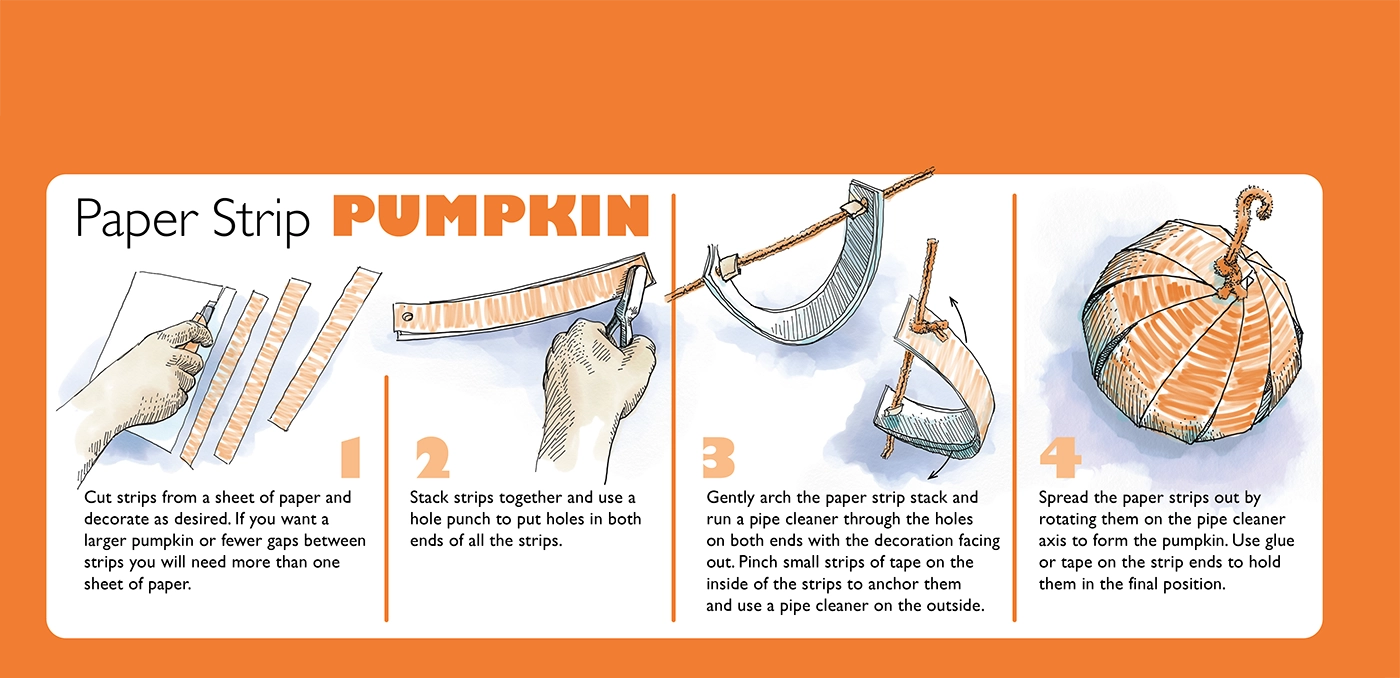 Paper Strip PUMPKIN

1

Cut strips from a sheet of paper and decorate as desired. If you want a larger pumpkin or fewer gaps between strips you will need more than one sheet of paper.

2

Stack strips together and use a hole punch to put holes in both ends of all the strips.

3

Gently arch the paper strip stack and run a pipe cleaner through the holes on both ends with the decoration facing out. Pinch small strips of tape on the inside of the strips to anchor them and use a pipe cleaner on the outside.

4

Spread the paper strips out by rotating them on the pipe cleaner axis to form the pumpkin. Use glue or tape on the strip ends to hold them in the final position.