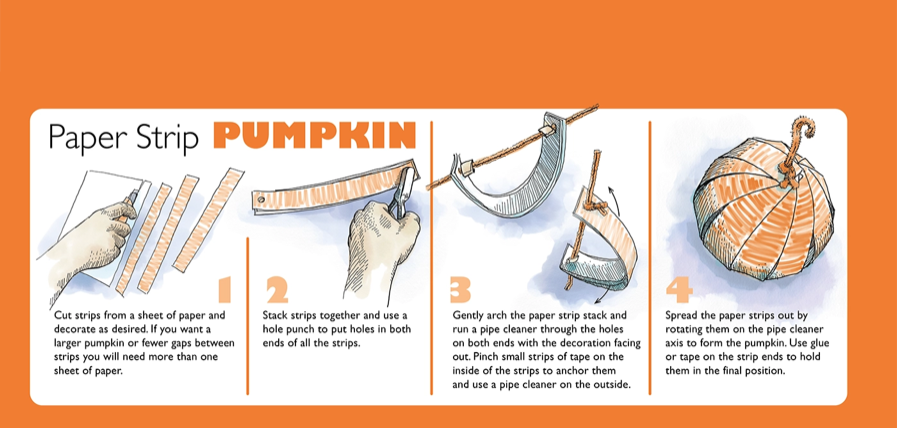 Paper Strip PUMPKIN

1

Cut strips from a sheet of paper and decorate as desired. If you want a larger pumpkin or fewer gaps between strips you will need more than one sheet of paper.

2

Stack strips together and use a hole punch to put holes in both ends of all the strips.

3

Gently arch the paper strip stack and run a pipe cleaner through the holes on both ends with the decoration facing out. Pinch small strips of tape on the inside of the strips to anchor them and use a pipe cleaner on the outside.

4

Spread the paper strips out by rotating them on the pipe cleaner axis to form the pumpkin. Use glue or tape on the strip ends to hold them in the final position.